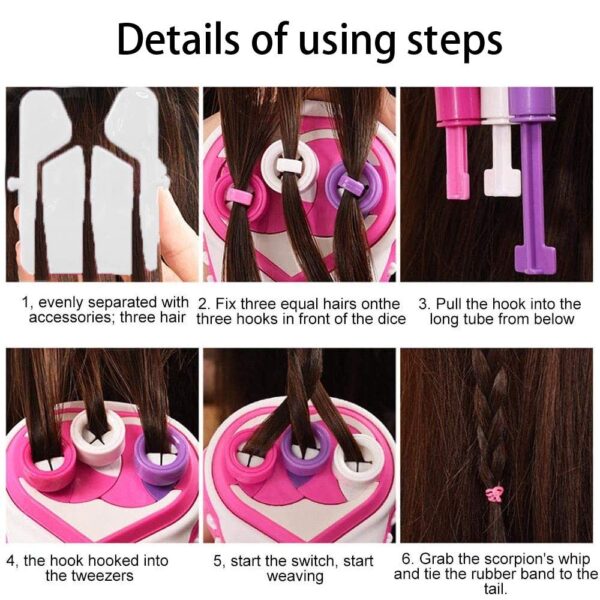 Details of using steps

1, evenly separated with accessories; three hair

2. Fix three equal hairs onthe three hooks in front of the dice

3. Pull the hook into the long tube from below

4, the hook hooked into the tweezers

5, start the switch, start weaving

6. Grab the scorpion's whip and tie the rubber band to the tail.